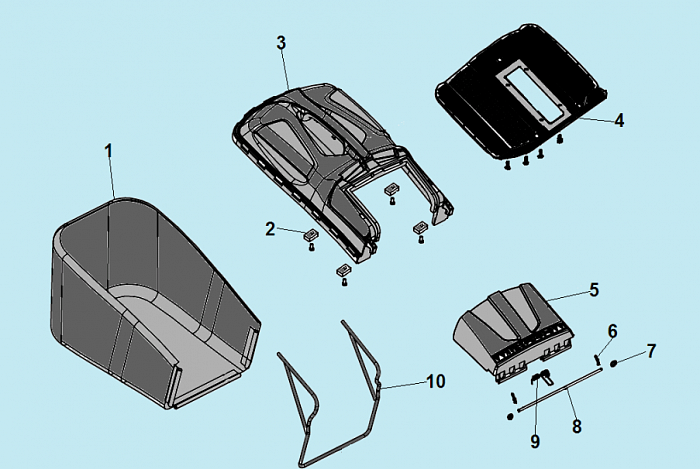 3
4
1
2
5
6
7
10
9
8