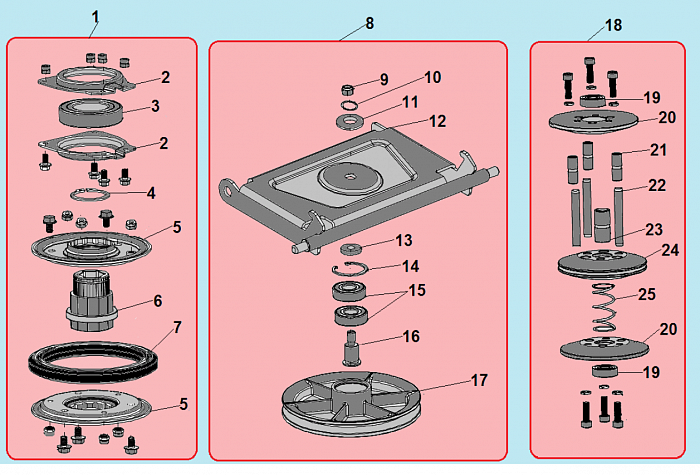 1
2
3
2
4
5
6
7
5
8
9
10
11
12
13
14
15
16
17
18
19
20
21
22
23
24
25
20
19