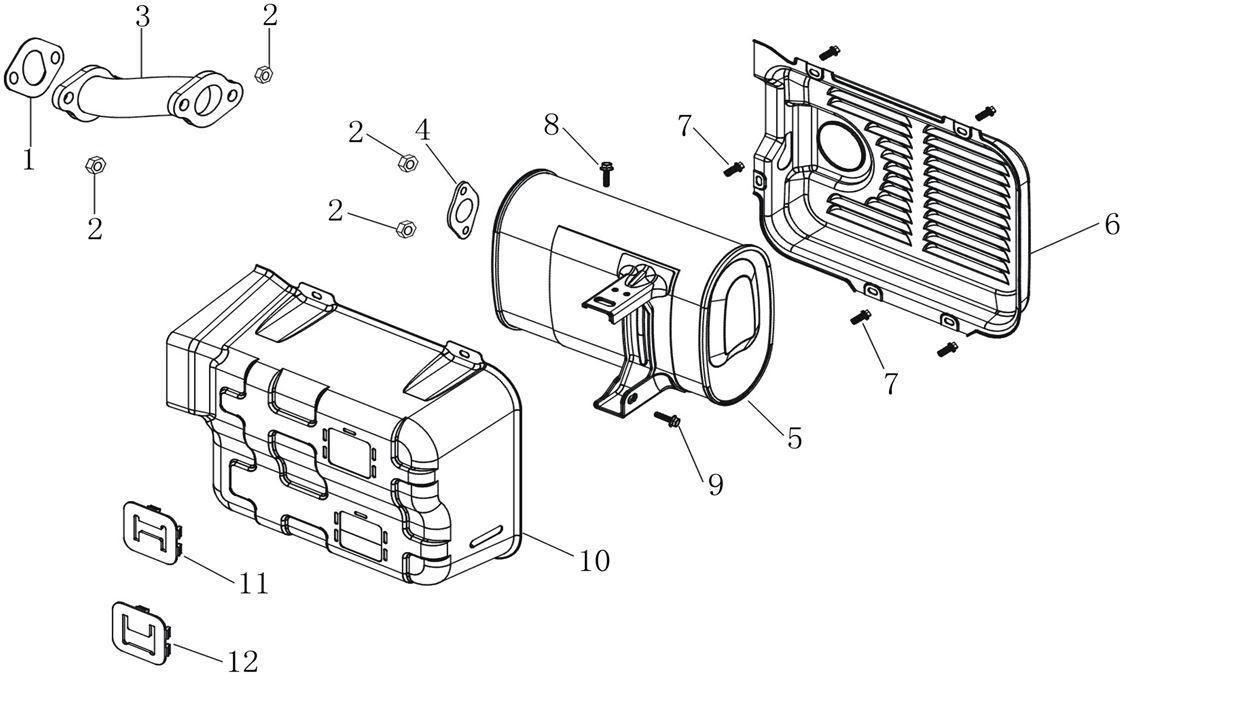 3
2
1
2
2
4
2
8
7
6
7
5
9
10
11
12