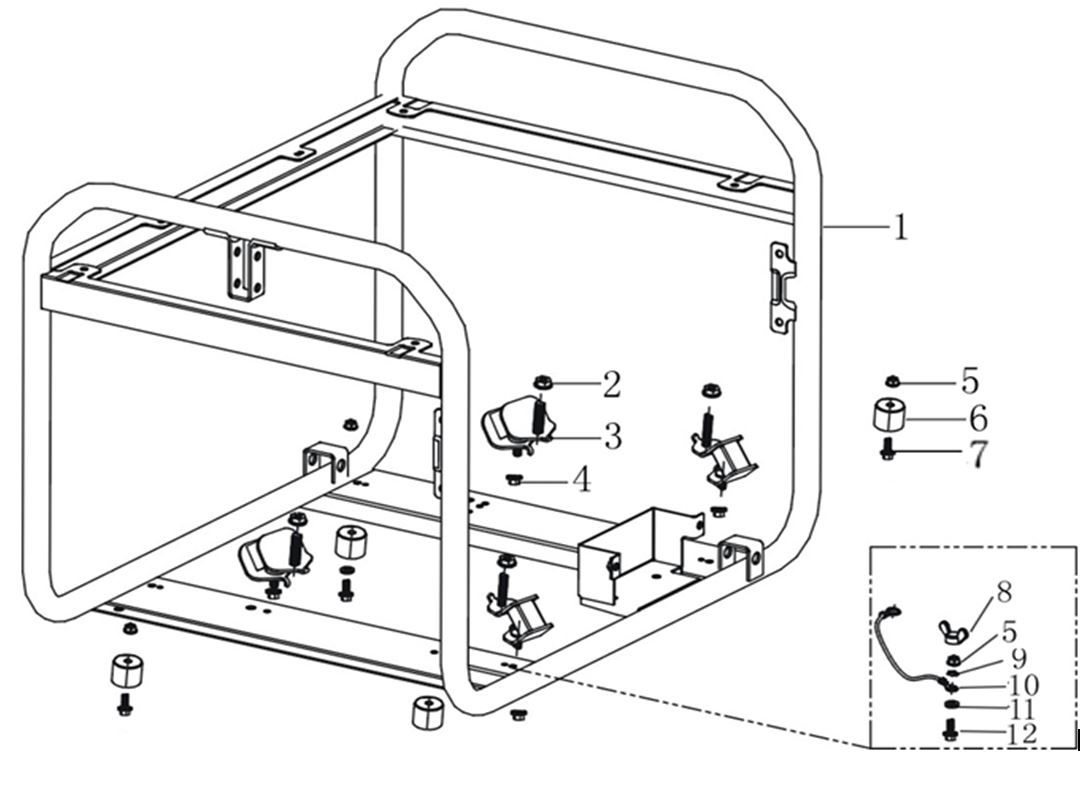 1
2
3
4
5
6
7
8
5
9
10
11
12