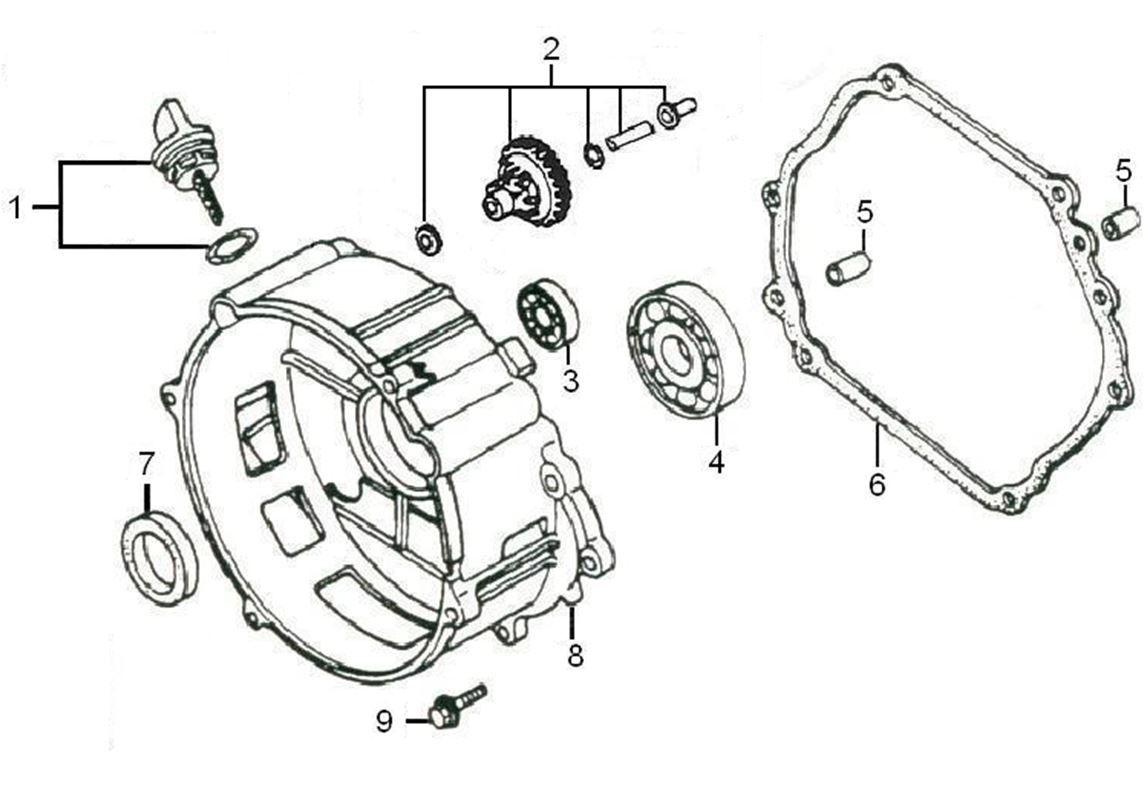 1
2
3
4
5
5
6
7
8
9