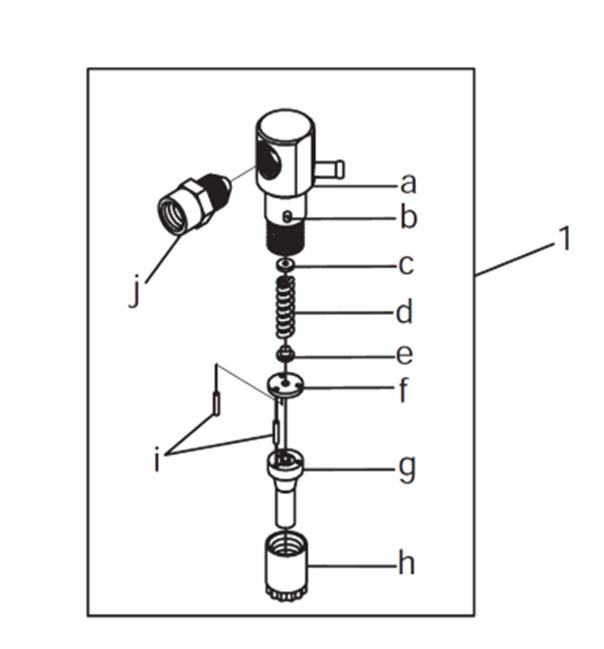 a
b
1
c
j
d
e
f
i
g
h