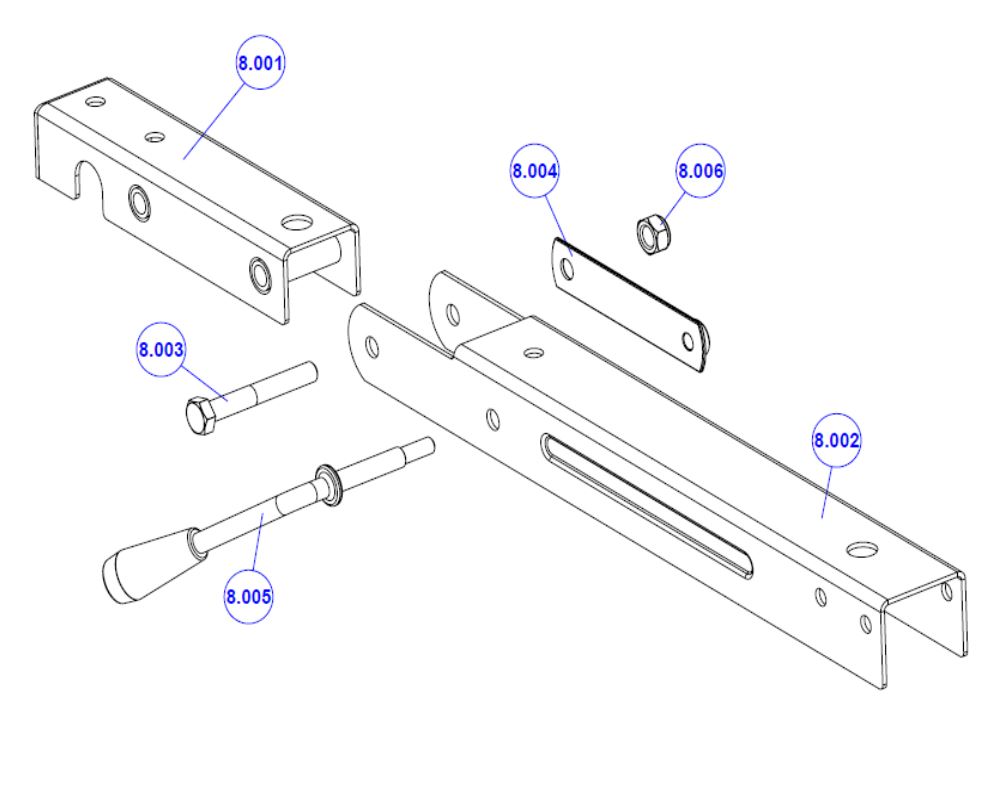 8.001

8.004

8.006

8.003

8.002

8.005