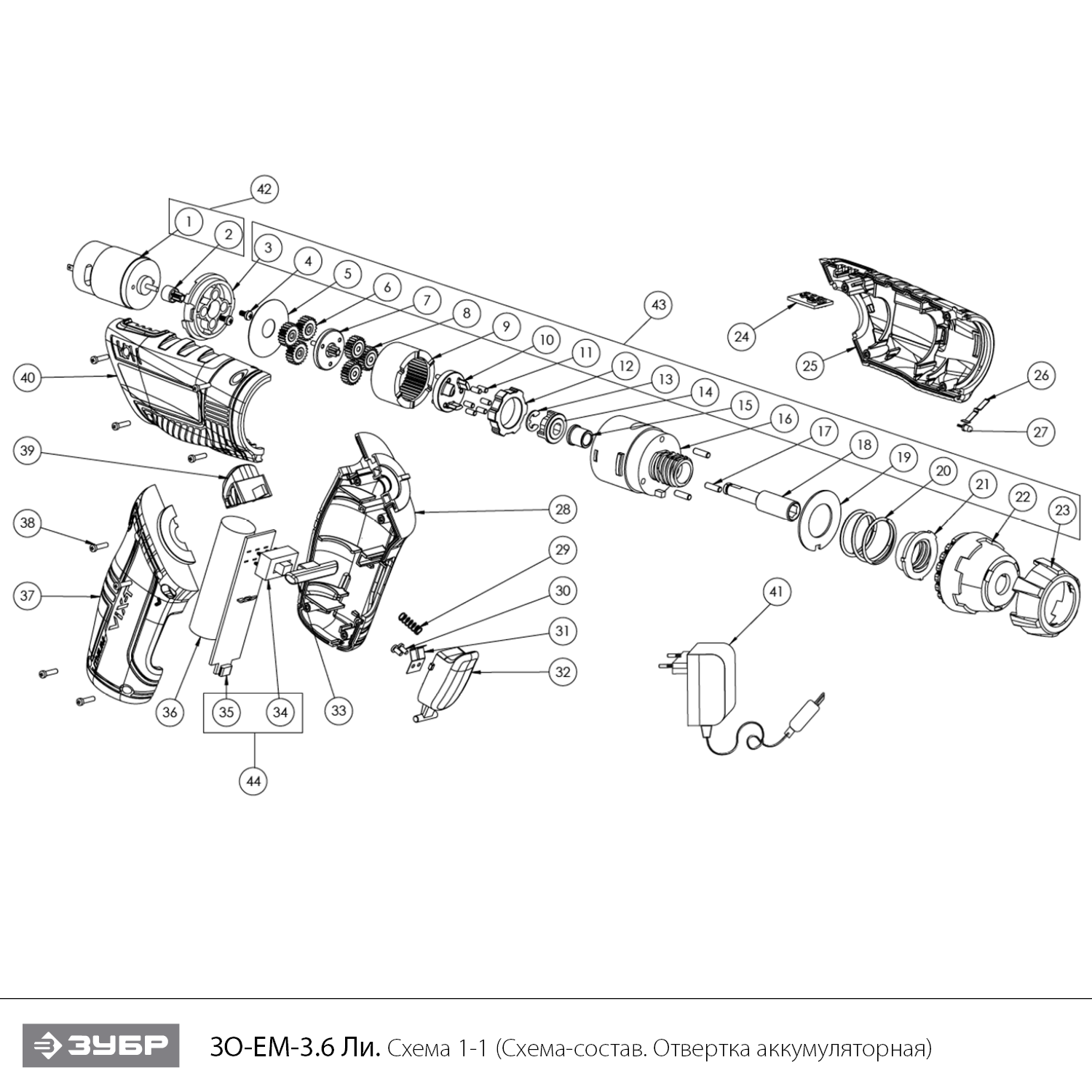 42
1
2
3
4
5
6
7
8
9
10
11
12
13
14
15
16
17
18
19
20
21
22
23
43
24
25
26
27
40
39
38
37
28
29
30
31
32
36
35
34
33
44
41

ЗУБР

ЗО-ЕМ-3.6 Ли. Схема 1-1 (Схема-состав. Отвертка аккумуляторная)