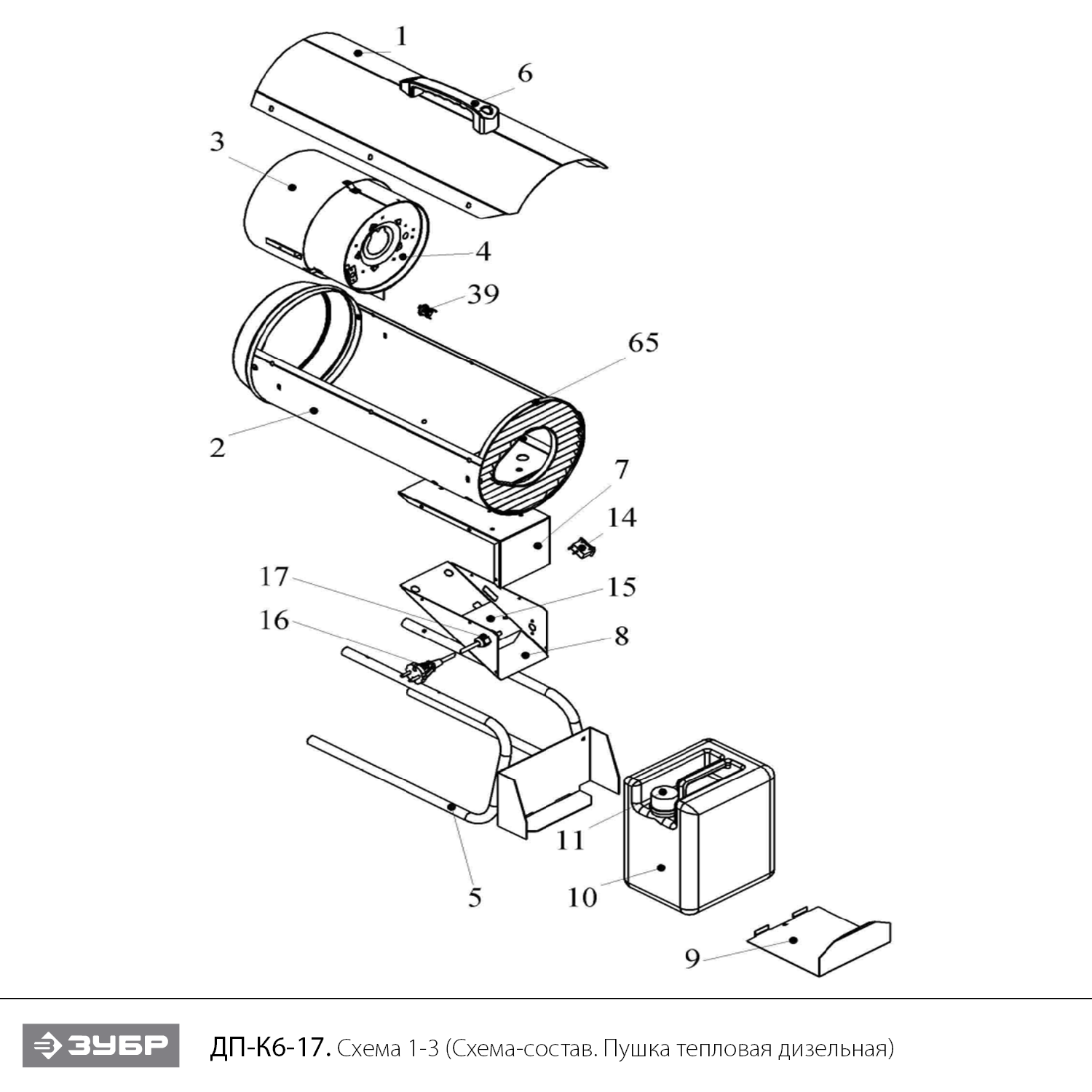 1
6
3
4
39
65
2
7
14
17
15
16
8
11
5
10
9

ЗУБР

ДП-К6-17. Схема 1-3 (Схема-состав. Пушка тепловая дизельная)